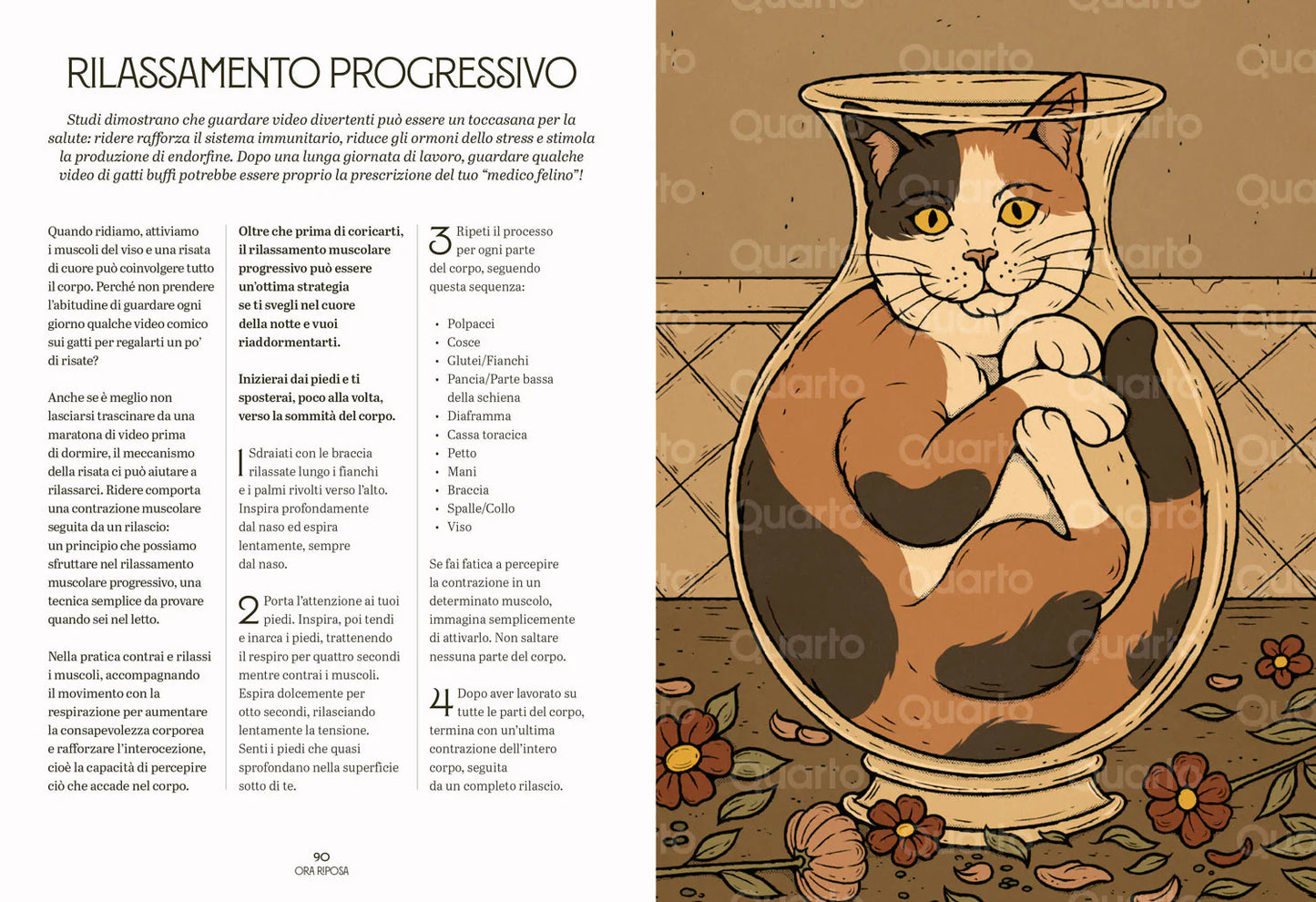 RILASSAMENTO PROGRESSIVO

Studi dimostrano che guardare video divertenti può essere un toccasana per la salute: ridere rafforza il sistema immunitario, riduce gli ormoni dello stress e stimola la produzione di endorfine. Dopo una lunga giornata di lavoro, guardare qualche video di gatti buffi potrebbe essere proprio la prescrizione del tuo "medico felino"!

Quando ridiamo, attiviamo i muscoli del viso e una risata di cuore può coinvolgere tutto il corpo. Perché non prendere l'abitudine di guardare ogni giorno qualche video comico sui gatti per regalarti un po' di risate?

Anche se è meglio non lasciarsi trascinare da una maratona di video prima di dormire, il meccanismo della risata ci può aiutare a rilassarci. Ridere comporta una contrazione muscolare seguita da un rilascio: un principio che possiamo sfruttare nel rilassamento muscolare progressivo, una tecnica semplice da provare quando sei nel letto.

Nella pratica contrai e rilassi i muscoli, accompagnando il movimento con la respirazione per aumentare la consapevolezza corporea e rafforzare l'interocezione, cioè la capacità di percepire ciò che accade nel corpo.

Oltre che prima di coricarti, il rilassamento muscolare progressivo può essere un'ottima strategia se ti svegli nel cuore della notte e vuoi riaddormentarti.

Inizierai dai piedi e ti sposterai, poco alla volta, verso la sommità del corpo.

1 Sdraiati con le braccia rilassate lungo i fianchi e i palmi rivolti verso l'alto. Inspira profondamente dal naso ed espira lentamente, sempre dal naso.

2 Porta l'attenzione ai tuoi piedi. Inspira, poi tendi e inarca i piedi, trattenendo il respiro per quattro secondi mentre contrai i muscoli. Espira dolcemente per otto secondi, rilasciando lentamente la tensione. Senti i piedi che quasi sprofondano nella superficie sotto di te.

3 Ripeti il processo per ogni parte del corpo, seguendo questa sequenza:

• Polpacci
• Cosce
• Glutei/Fianchi
• Pancia/Parte bassa della schiena
• Diaframma
• Cassa toracica
• Petto
• Mani
• Braccia
• Spalle/Collo
• Viso

Se fai fatica a percepire la contrazione in un determinato muscolo, immagina semplicemente di attivarlo. Non saltare nessuna parte del corpo.

4 Dopo aver lavorato su tutte le parti del corpo, termina con un'ultima contrazione dell'intero corpo, seguita da un completo rilascio.

90
ORA RIPOSA

Quarto